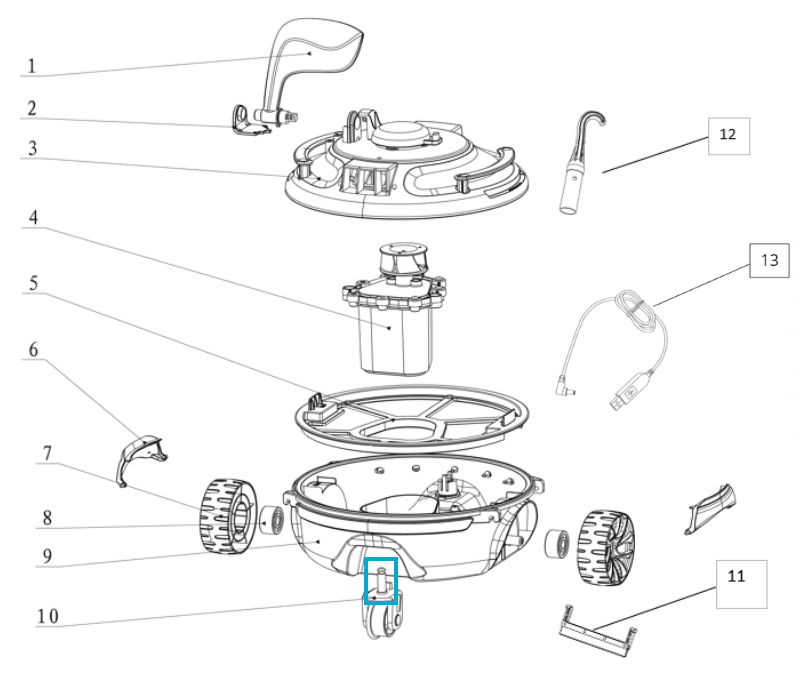 1
2
3
4
5
6
7
8
9
10
12
13
11